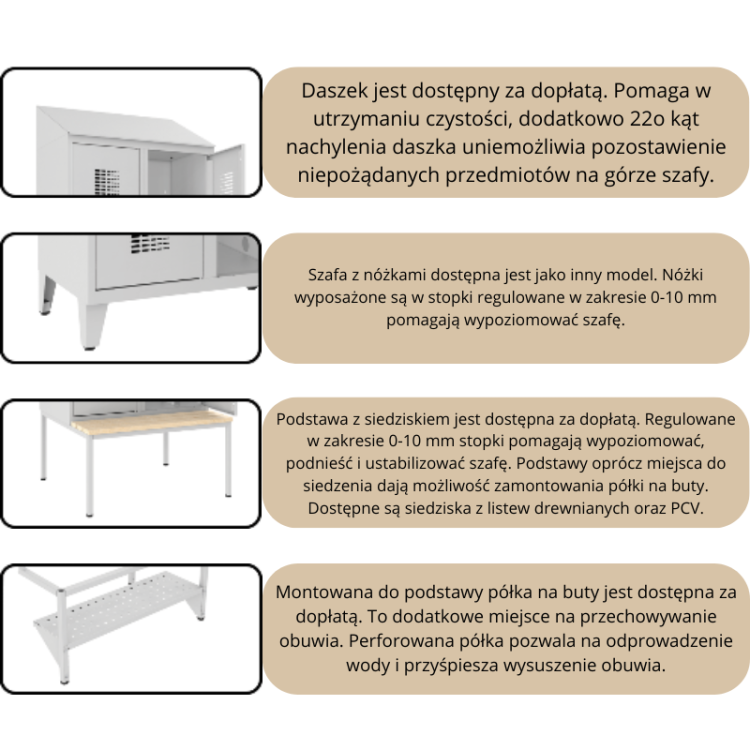 Daszek jest dostępny za dopłatą. Pomaga w utrzymaniu czystości, dodatkowo 22o kąt nachylenia daszka uniemożliwia pozostawienie niepożądanych przedmiotów na górze szafy.

Szafa z nóżkami dostępna jest jako inny model. Nóżki wyposażone są w stopki regulowane w zakresie 0-10 mm pomagają wypoziomować szafę.

Podstawa z siedziskiem jest dostępna za dopłatą. Regulowane w zakresie 0-10 mm stopki pomagają wypoziomować, podnieść i ustabilizować szafę. Podstawy oprócz miejsca do siedzenia dają możliwość zamontowania półki na buty. Dostępne są siedziska z listew drewnianych oraz PCV.

Montowana do podstawy półka na buty jest dostępna za dopłatą. To dodatkowe miejsce na przechowywanie obuwia. Perforowana półka pozwala na odprowadzenie wody i przyśpiesza wysuszenie obuwia.